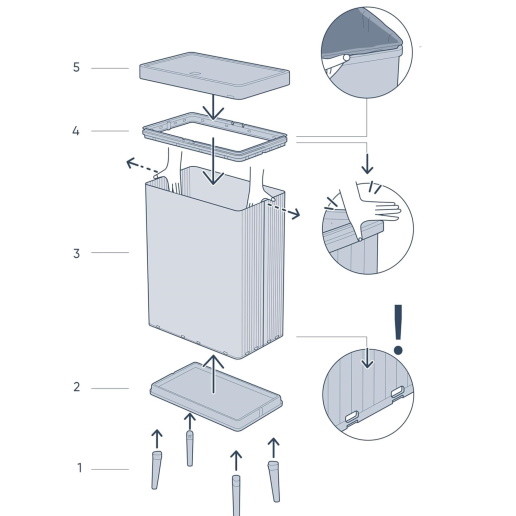 5

4

3

2

1

!